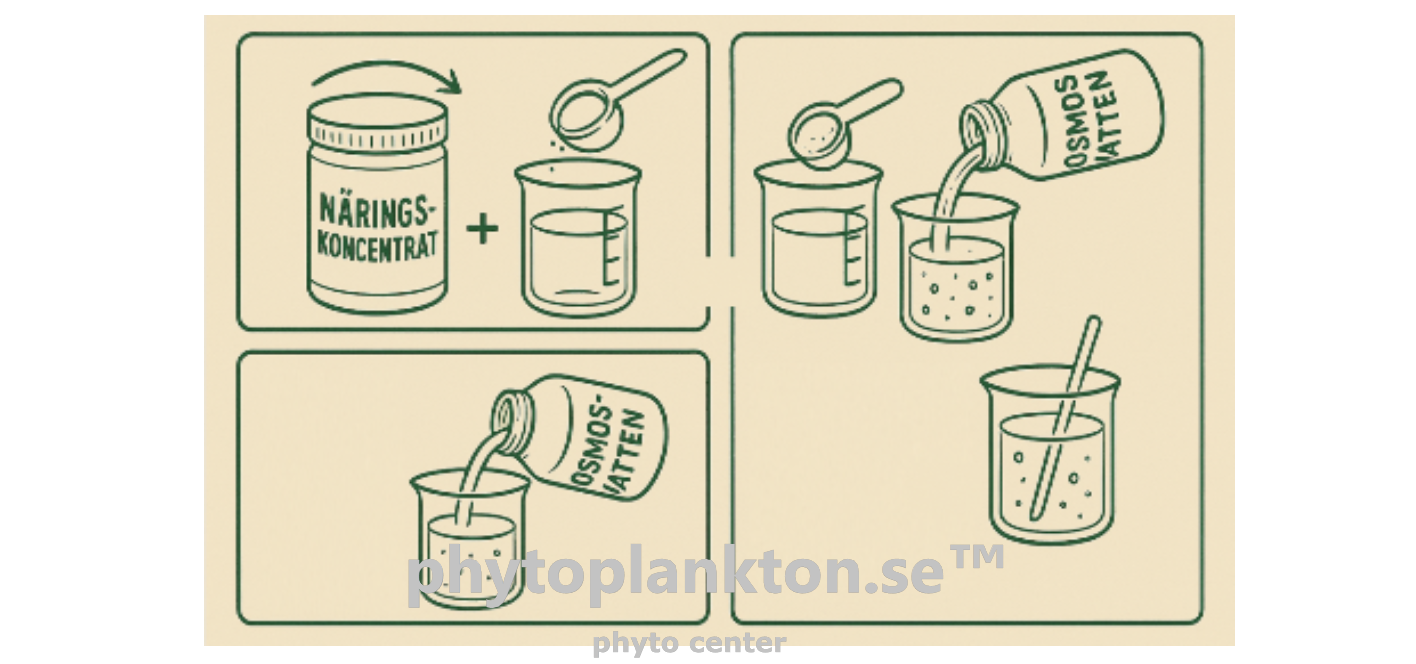 NÄRINGS-KONCENTRAT

+

OSMOS-VATTEN

OSMOS VATTEN

phytoplankton.se™

phyto center